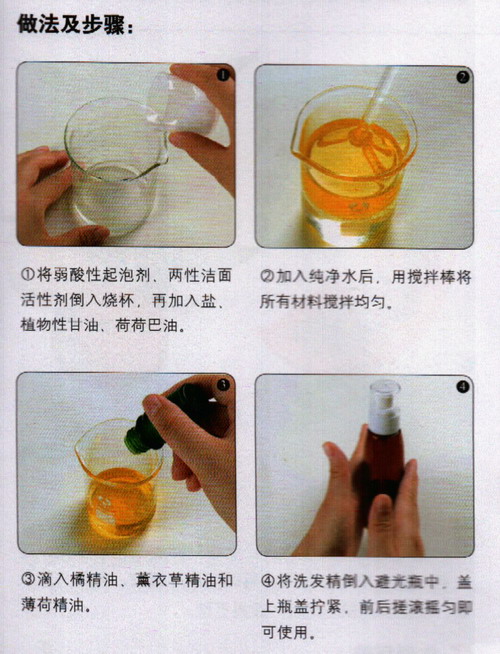 做法及步骤：

1

2

①将弱酸性起泡剂、两性洁面活性剂倒入烧杯，再加入盐、植物性甘油、荷荷巴油。

②加入纯净水后，用搅拌棒将所有材料搅拌均匀。

3

4

③滴入橘精油、薰衣草精油和薄荷精油。

④将洗发精倒入遮光瓶中，盖上瓶盖拧紧，前后搓滚摇匀即可使用。